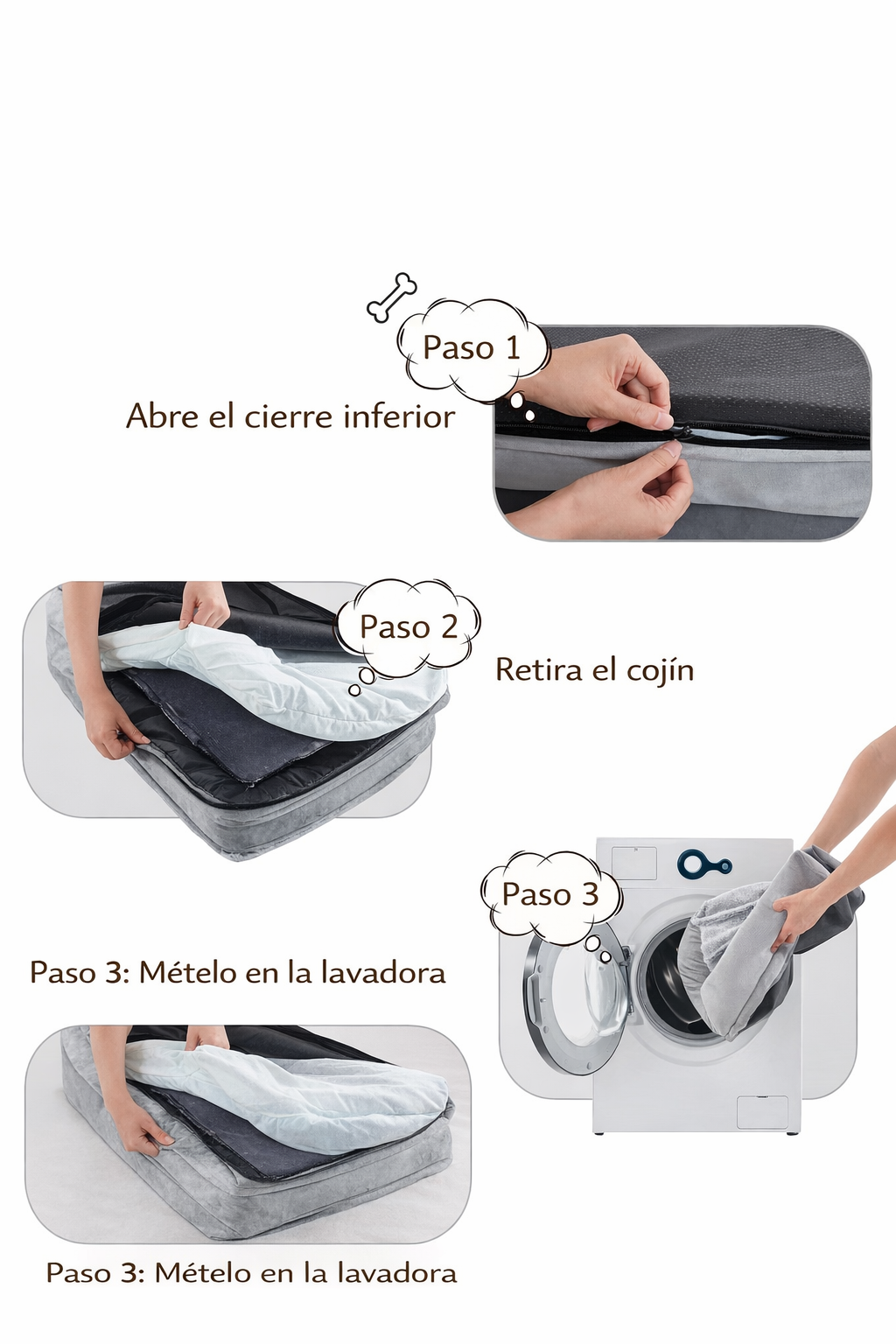 Paso 1

Abre el cierre inferior

Paso 2

Retira el cojín

Paso 3

Paso 3: Mételo en la lavadora

Paso 3: Mételo en la lavadora